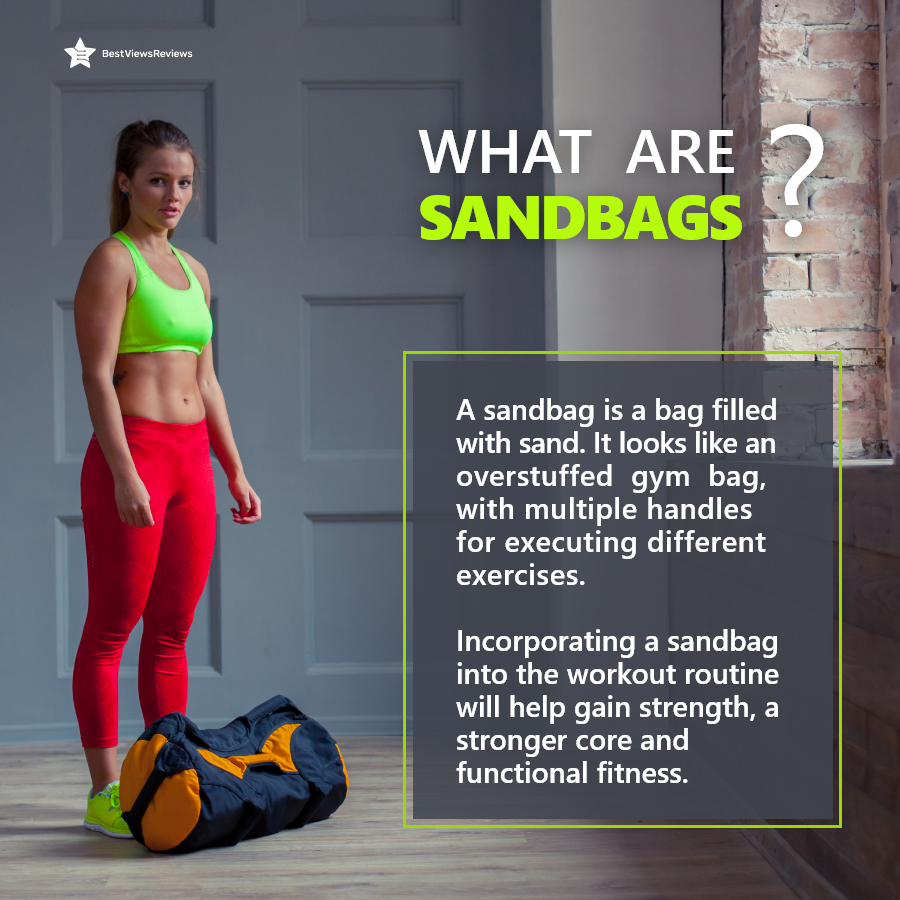 BestViewsReviews

WHAT ARE SANDBAGS ?

A sandbag is a bag filled with sand. It looks like an overstuffed gym bag, with multiple handles for executing different exercises.

Incorporating a sandbag into the workout routine will help gain strength, a stronger core and functional fitness.